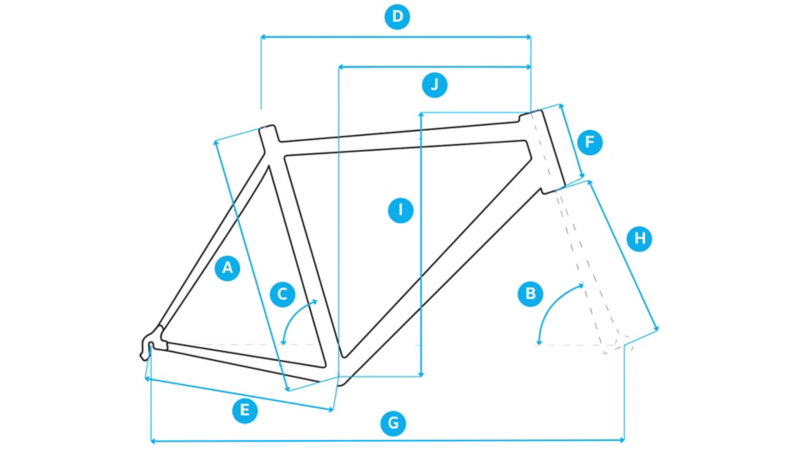 D
J
F
I
H
A
C
B
E
G