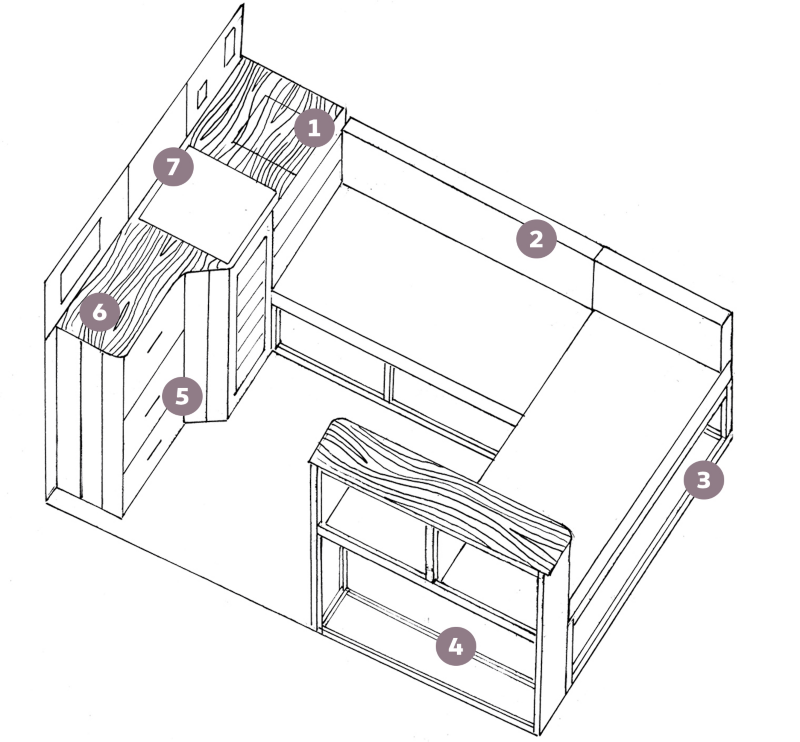 1
7
2
6
5
3
4